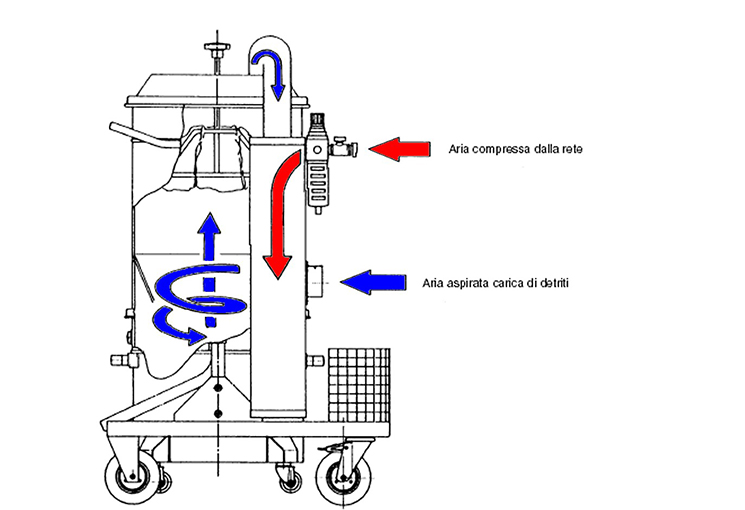 Aria compressa dalla rete

Aria aspirata carica di detriti