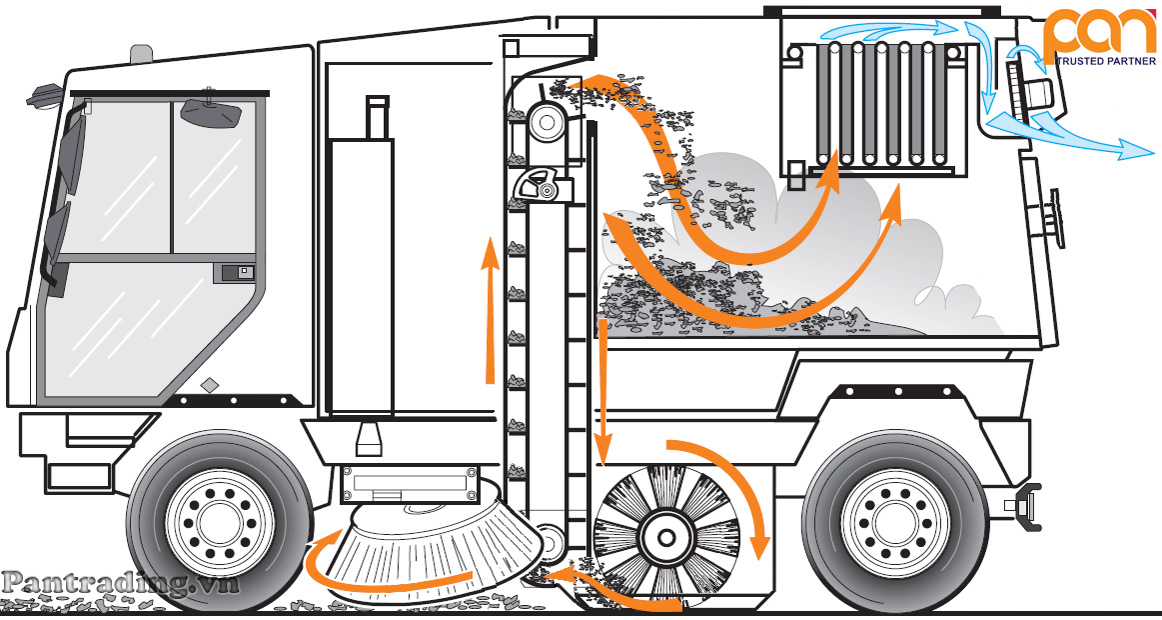 pan
TRUSTED PARTNER

Pantrading.vn